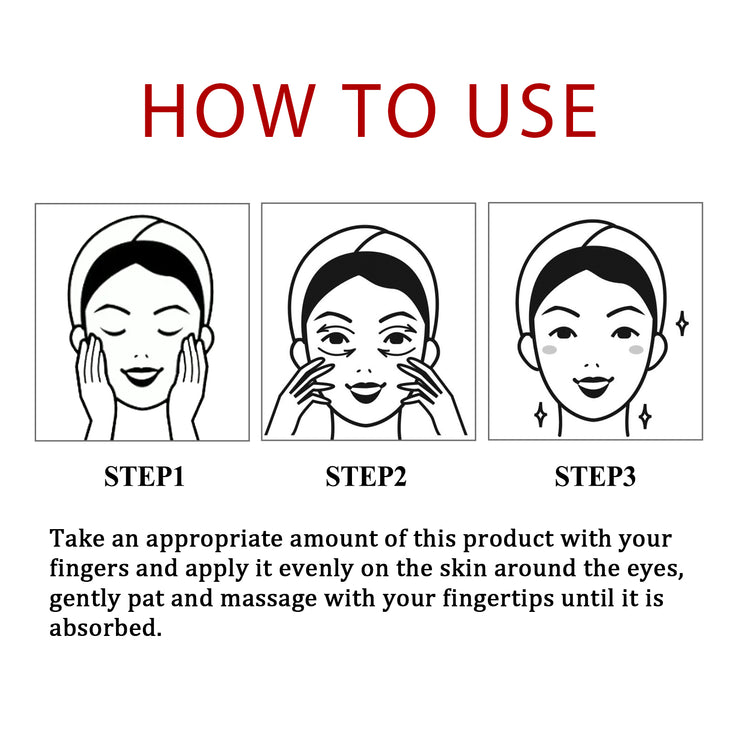 HOW TO USE

STEP1

STEP2

STEP3

Take an appropriate amount of this product with your fingers and apply it evenly on the skin around the eyes, gently pat and massage with your fingertips until it is absorbed.